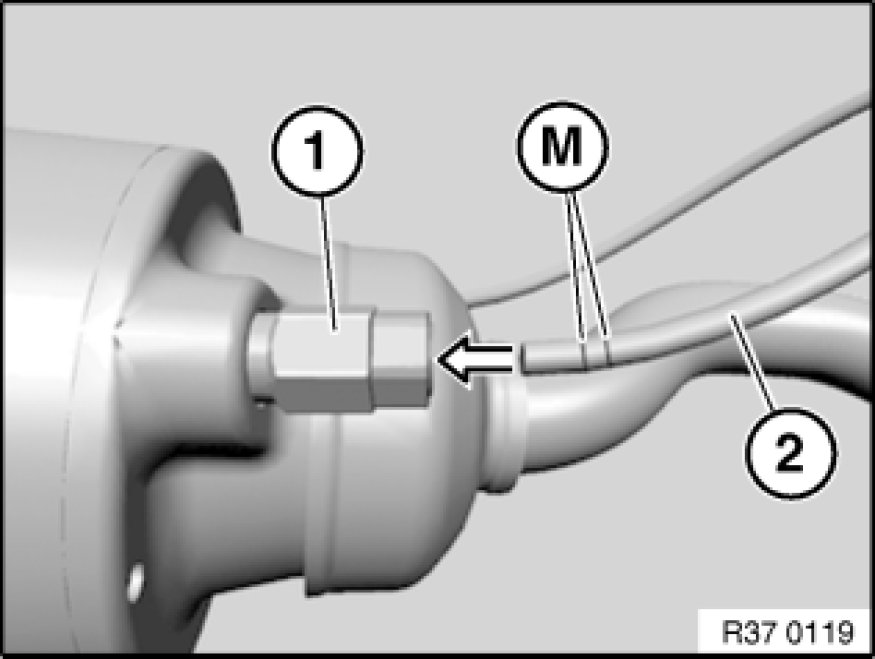 1
M
2
R37 0119