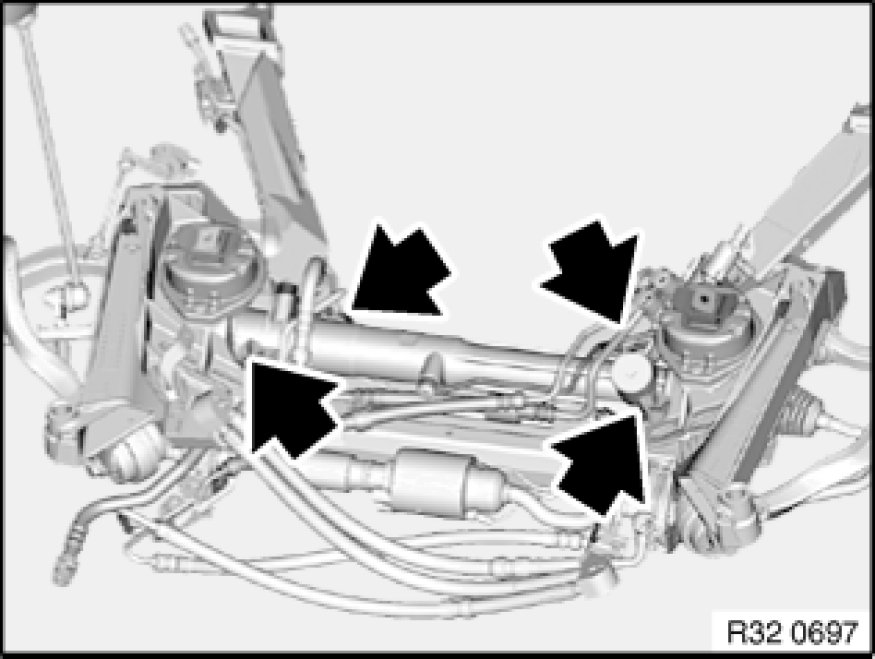 R32 0697