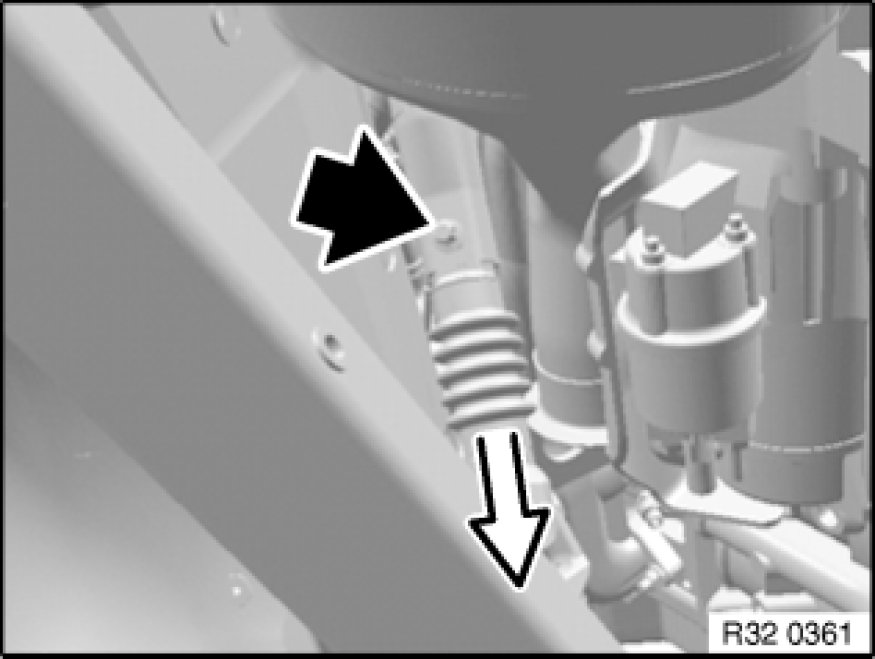 R32 0361