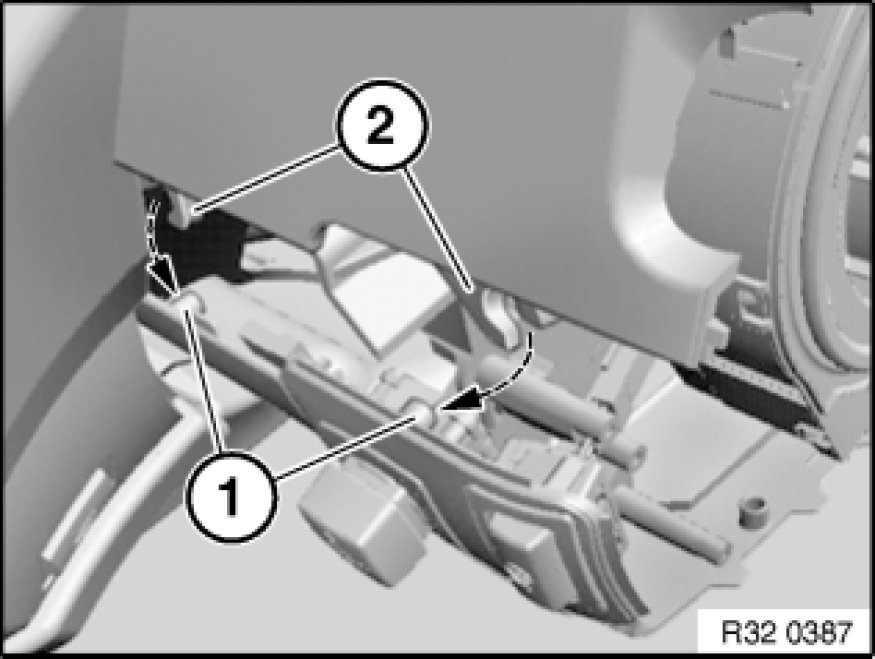 2
1
R32 0387