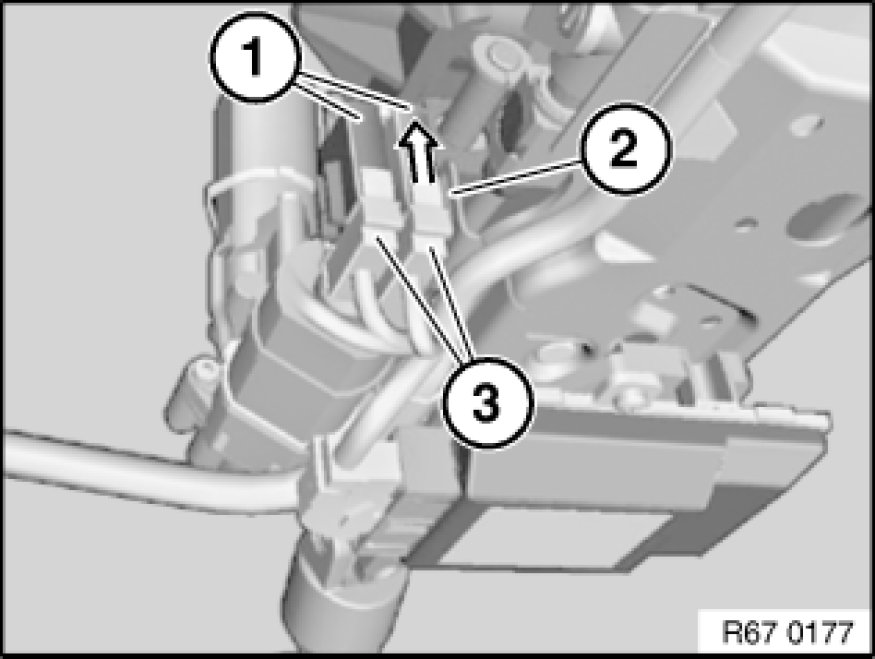 1
2
3
R67 0177