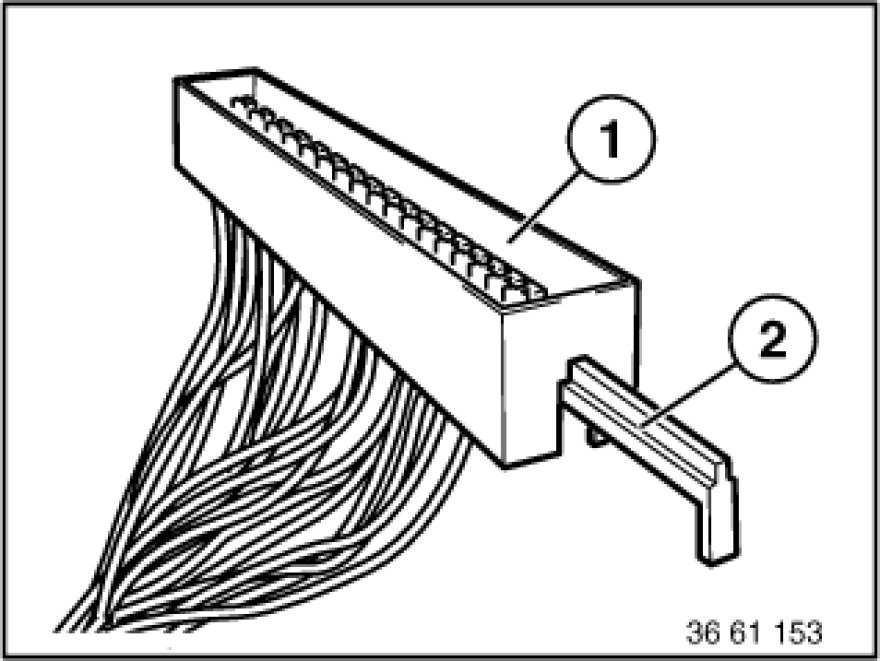 1
2
36 61 153