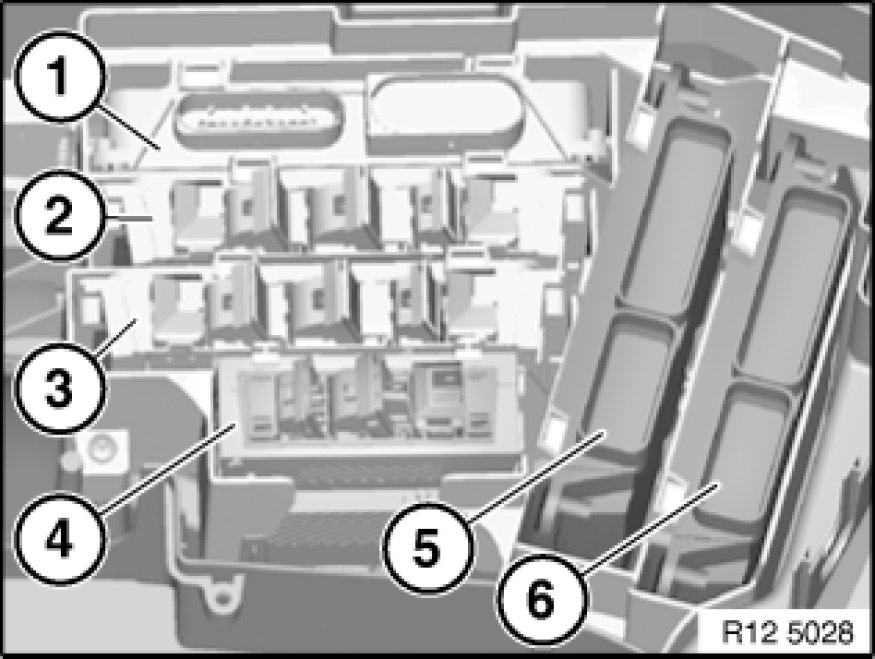 1
2
3
4
5
6
R12 5028