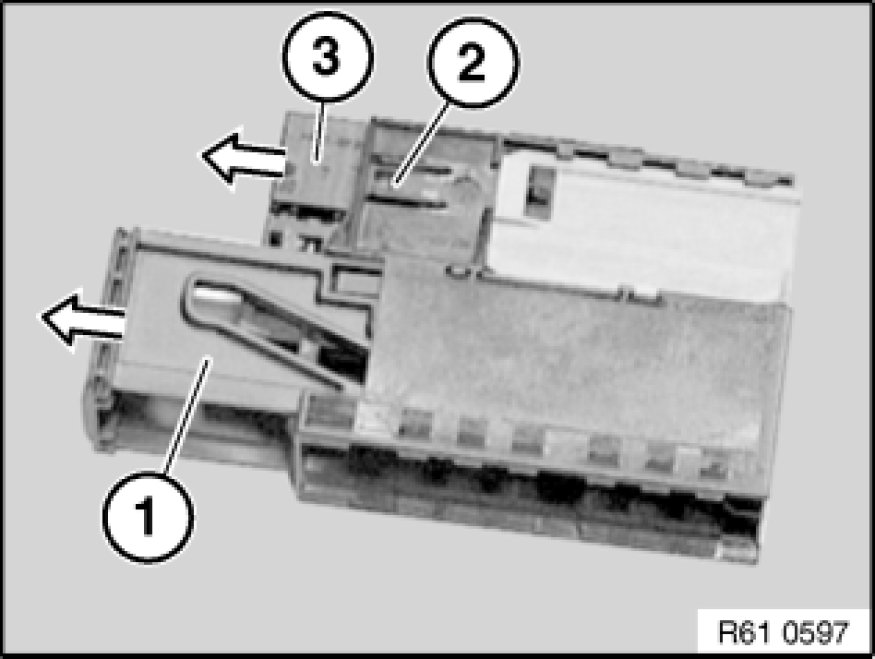 3
2
1
R61 0597