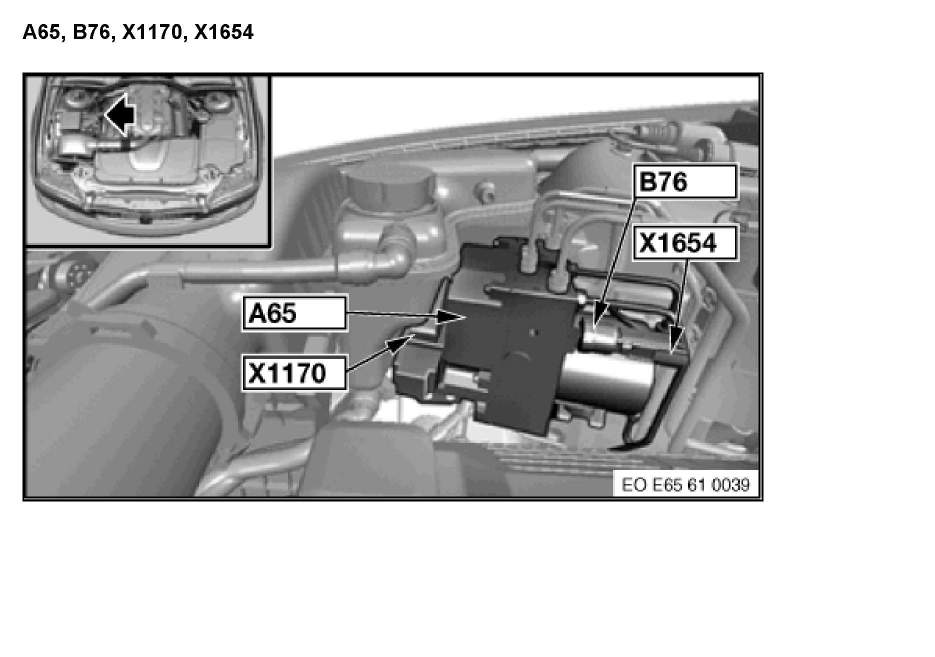 A65, B76, X1170, X1654

B76

X1654

A65

X1170

EO E65 61 0039