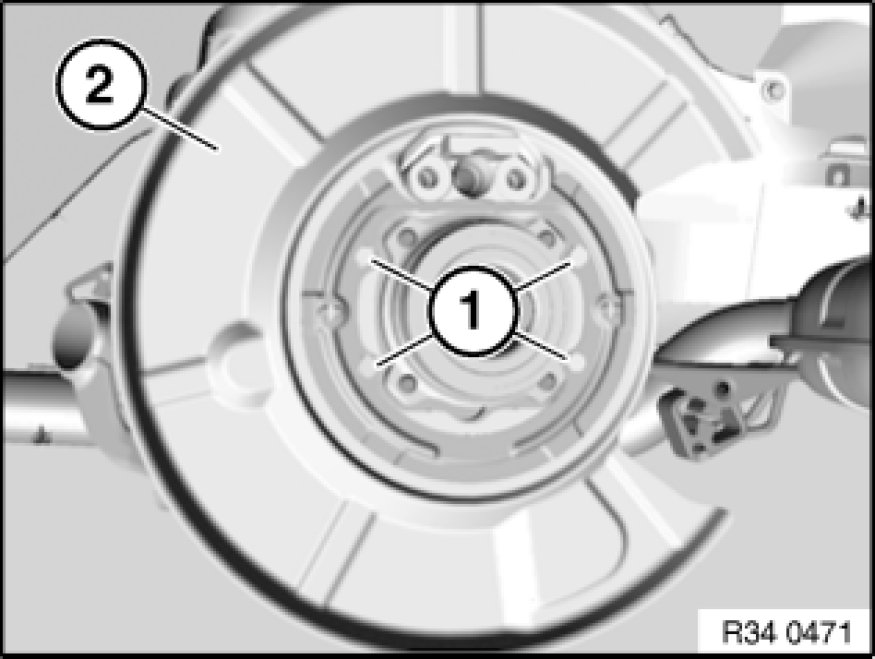 2
1
R34 0471