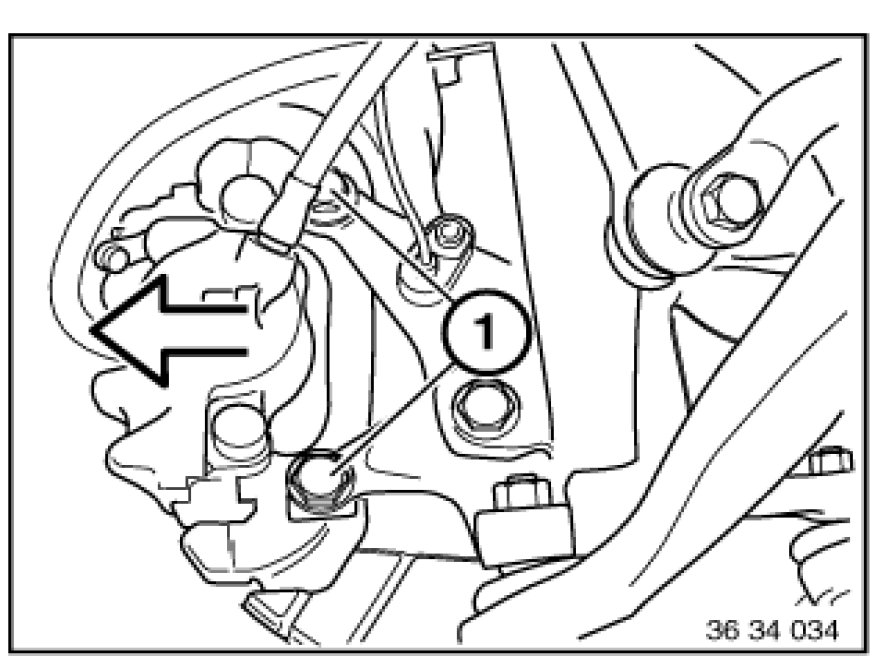 1

36 34 034