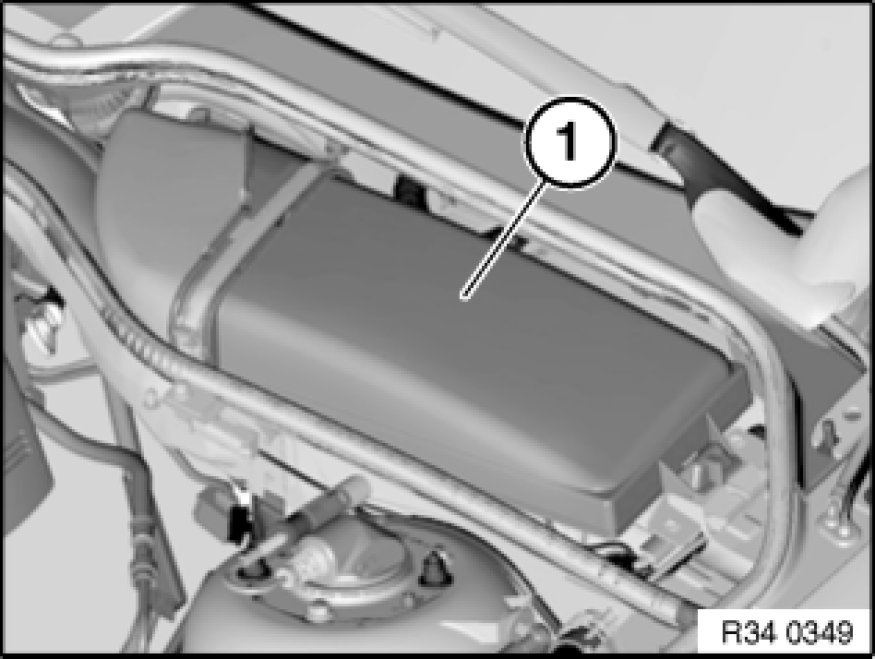 1

R34 0349