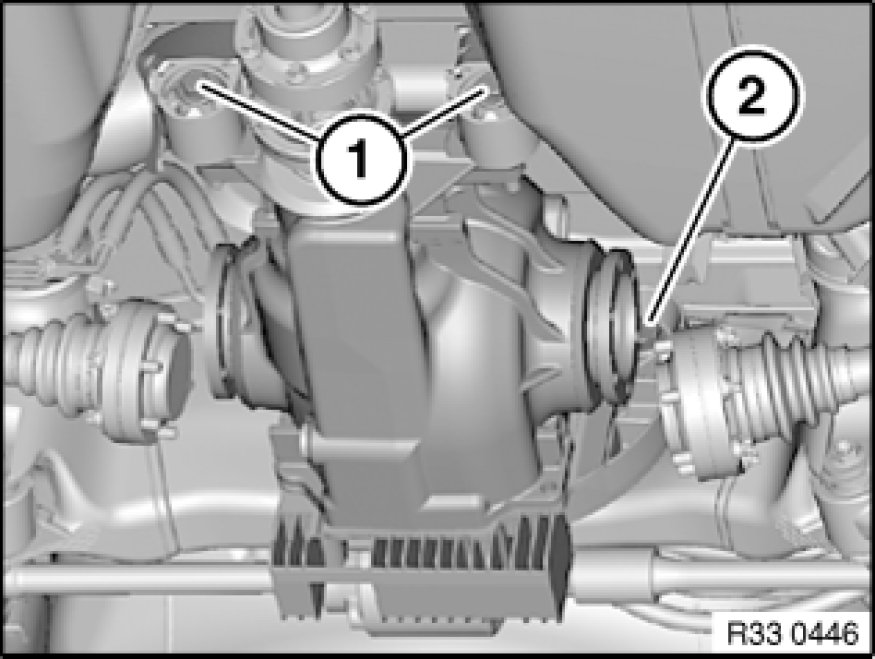 1
2
R33 0446