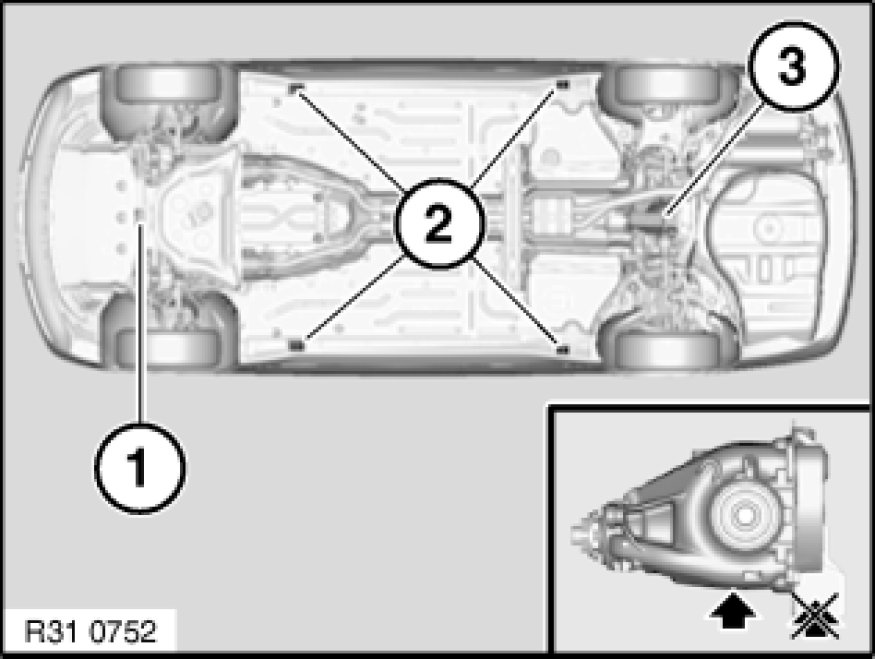 3
2
1
R31 0752