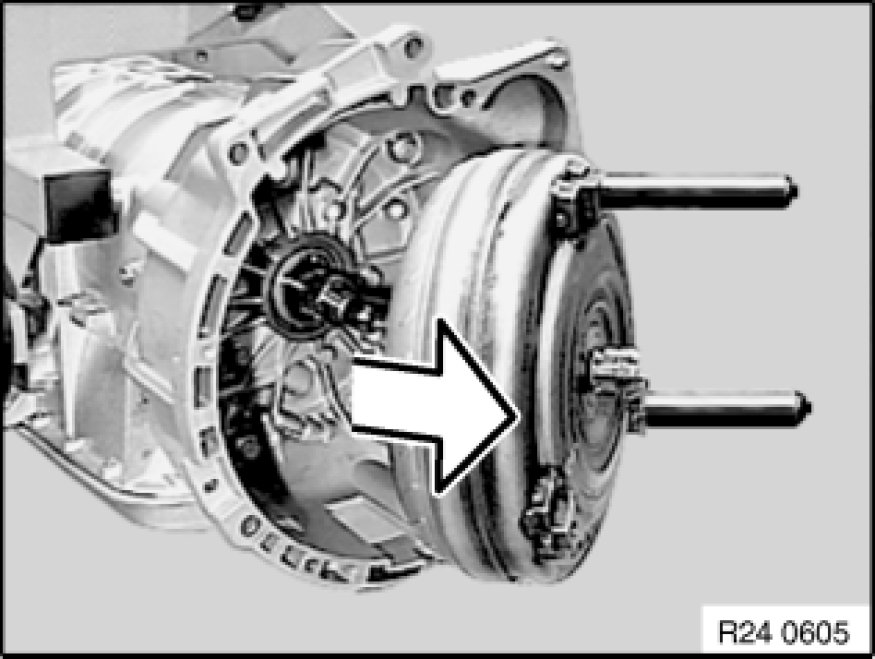 R24 0605