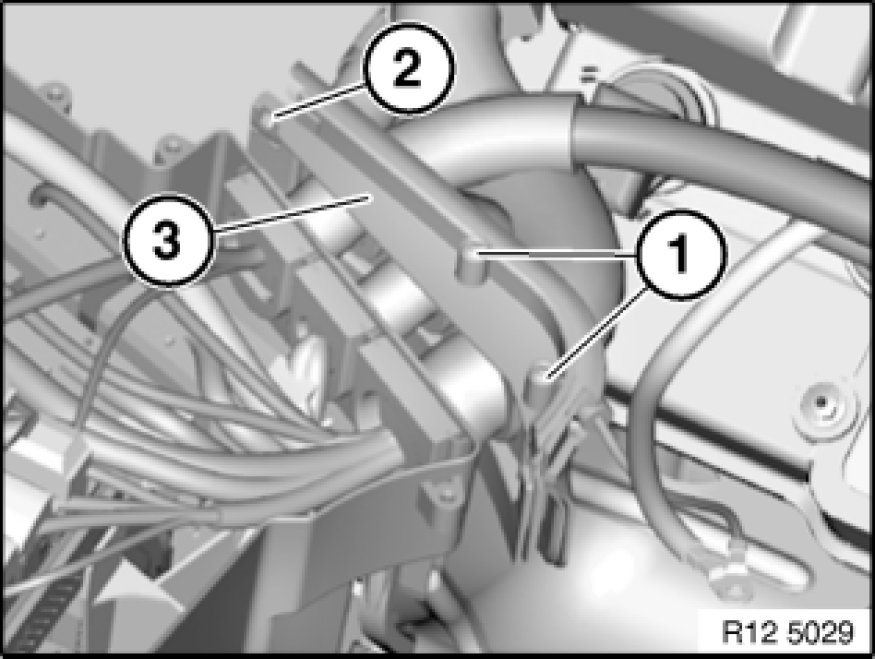 2
3
1
R12 5029