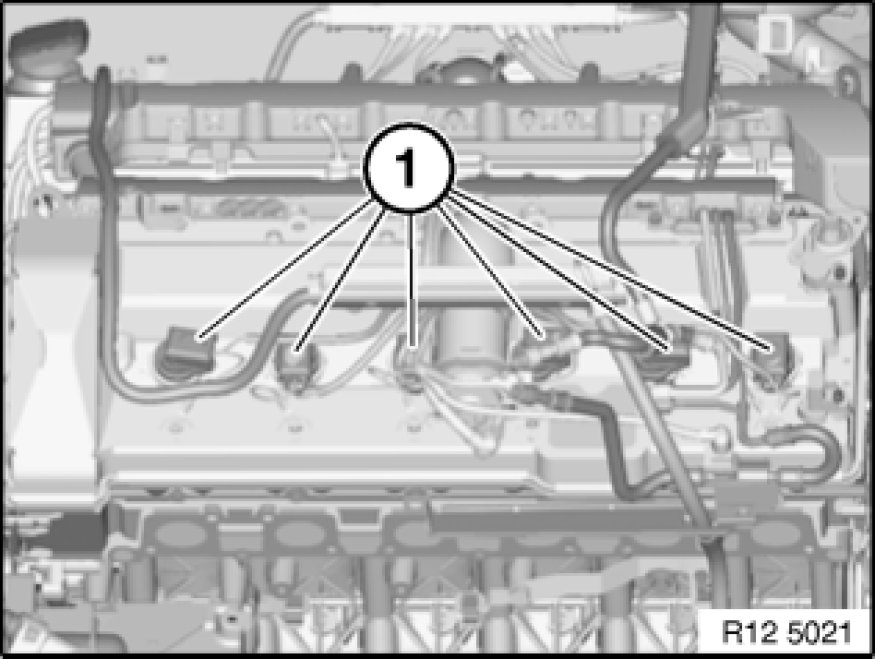 1

R12 5021