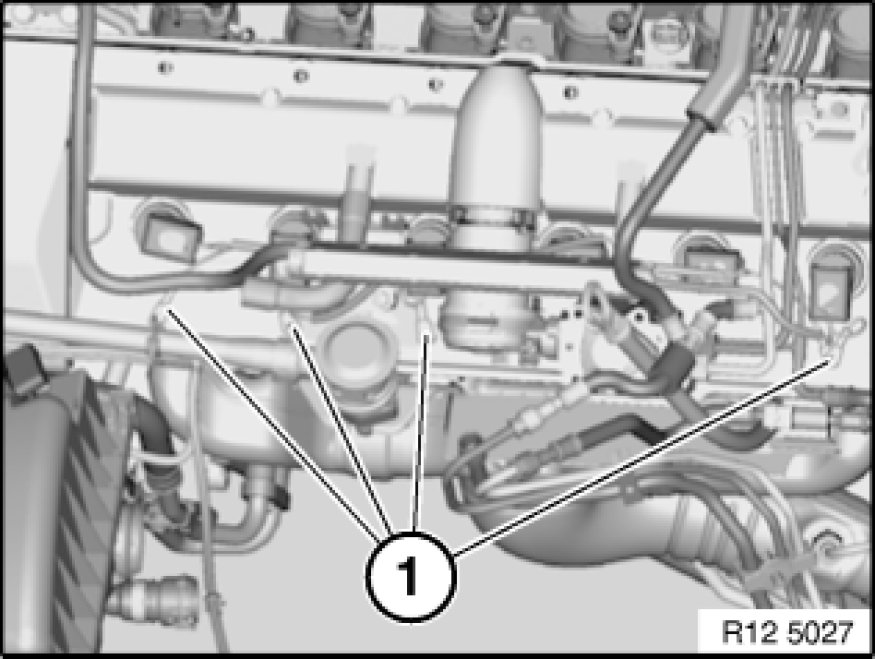 1

R12 5027