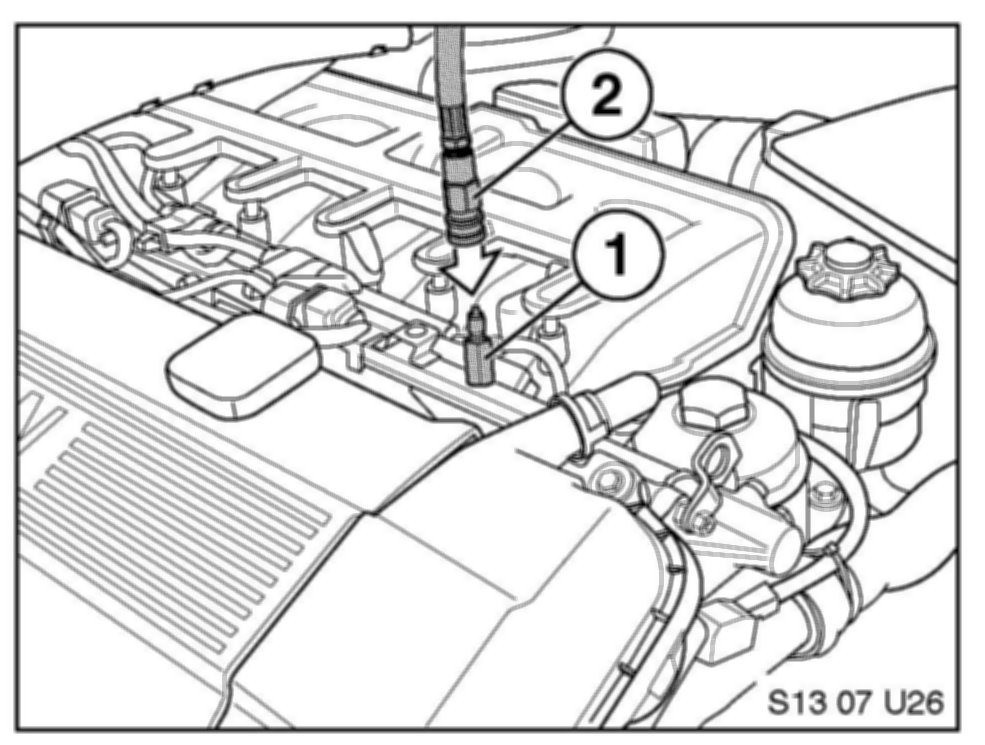 2
1
S13 07 U26