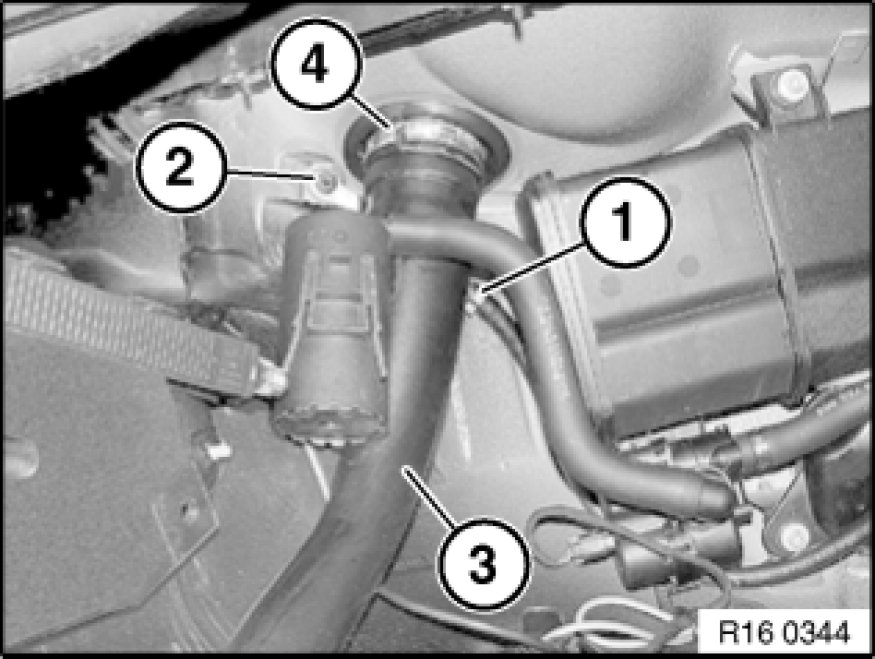 4
2
1
3
R16 0344