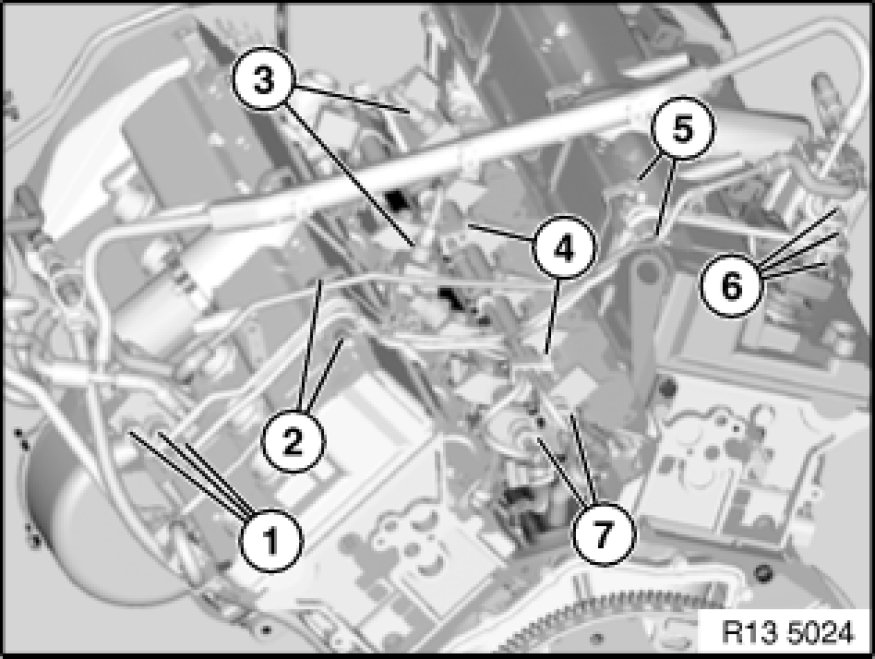 3
5
4
6
2
1
7
R13 5024