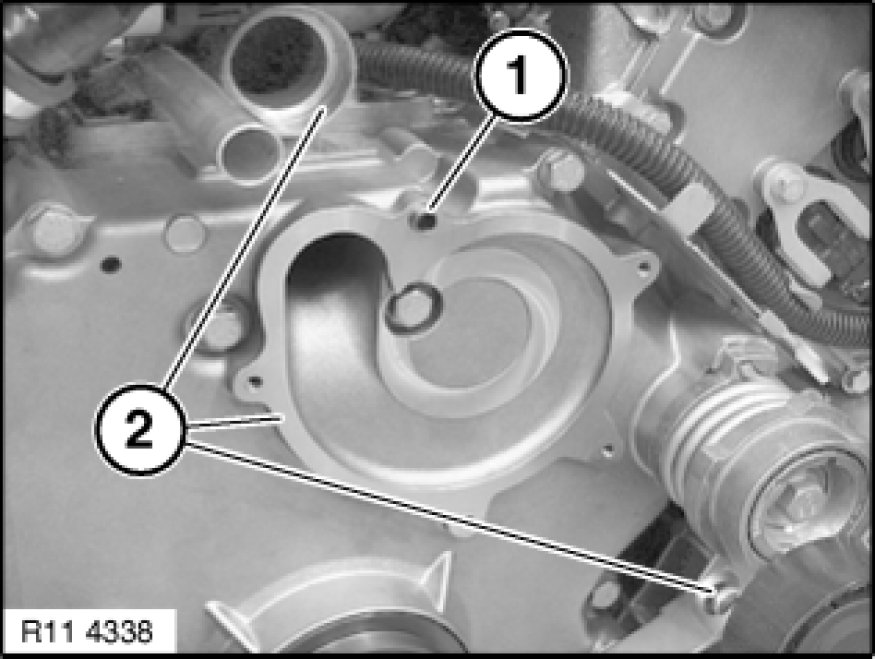 1
2
R11 4338