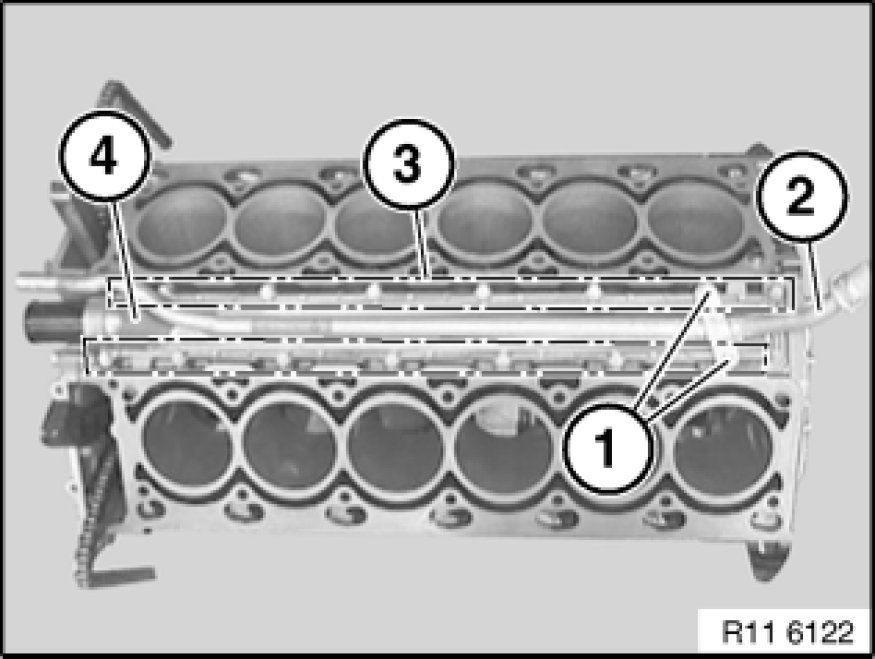 4
3
2
1
R11 6122