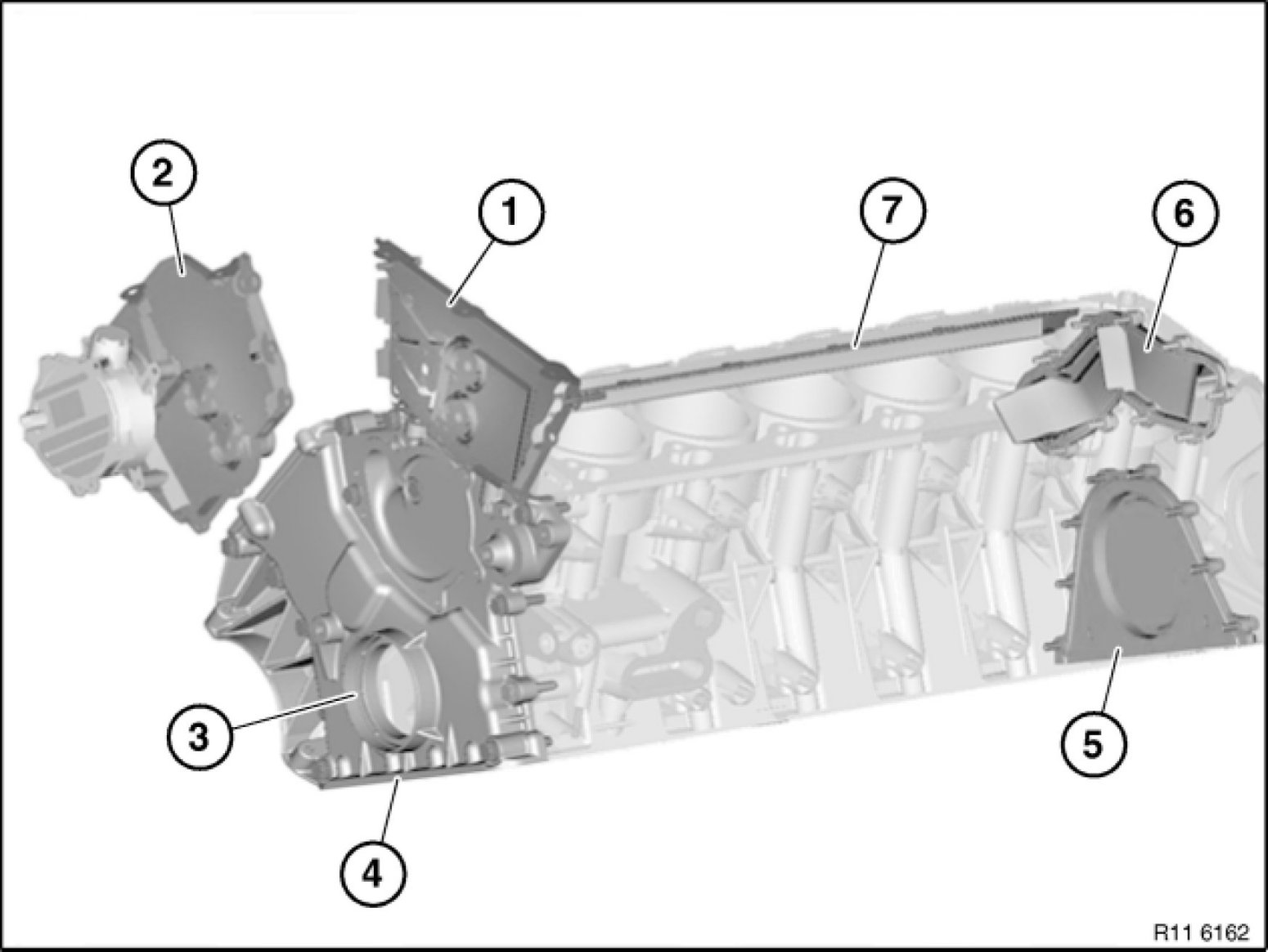 2
1
7
6
3
5
4
R11 6162