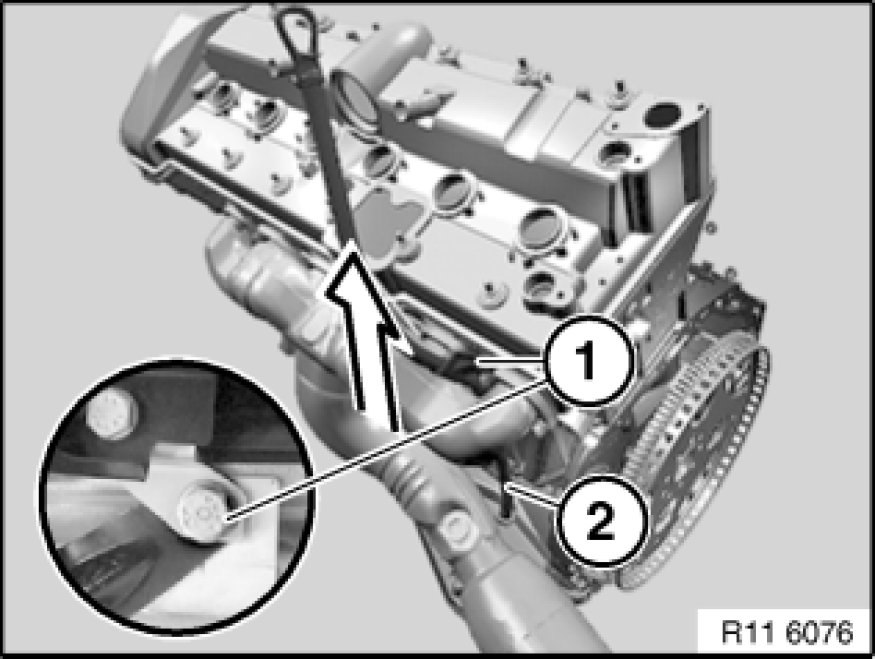 1
2
R11 6076