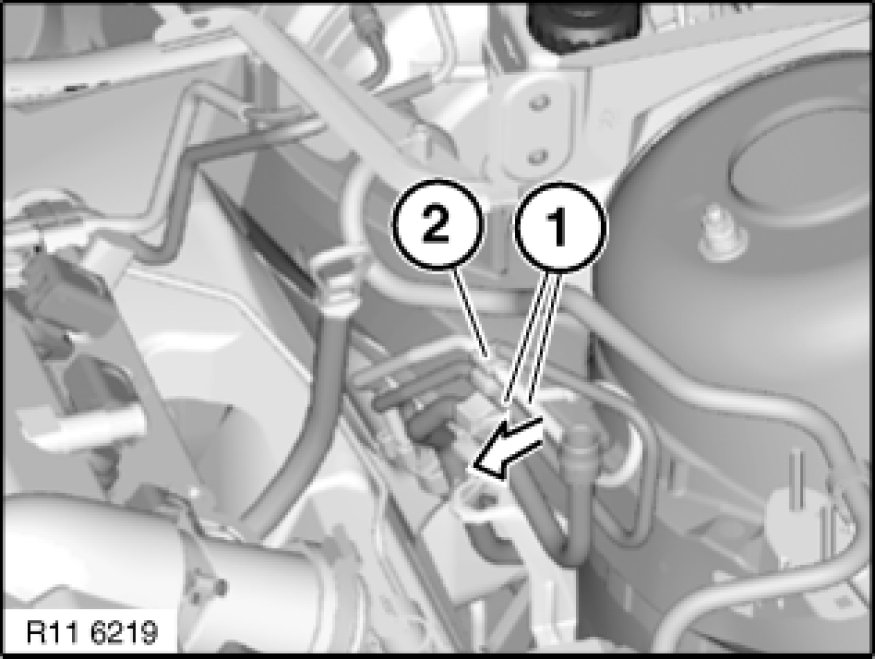 2
1
R11 6219