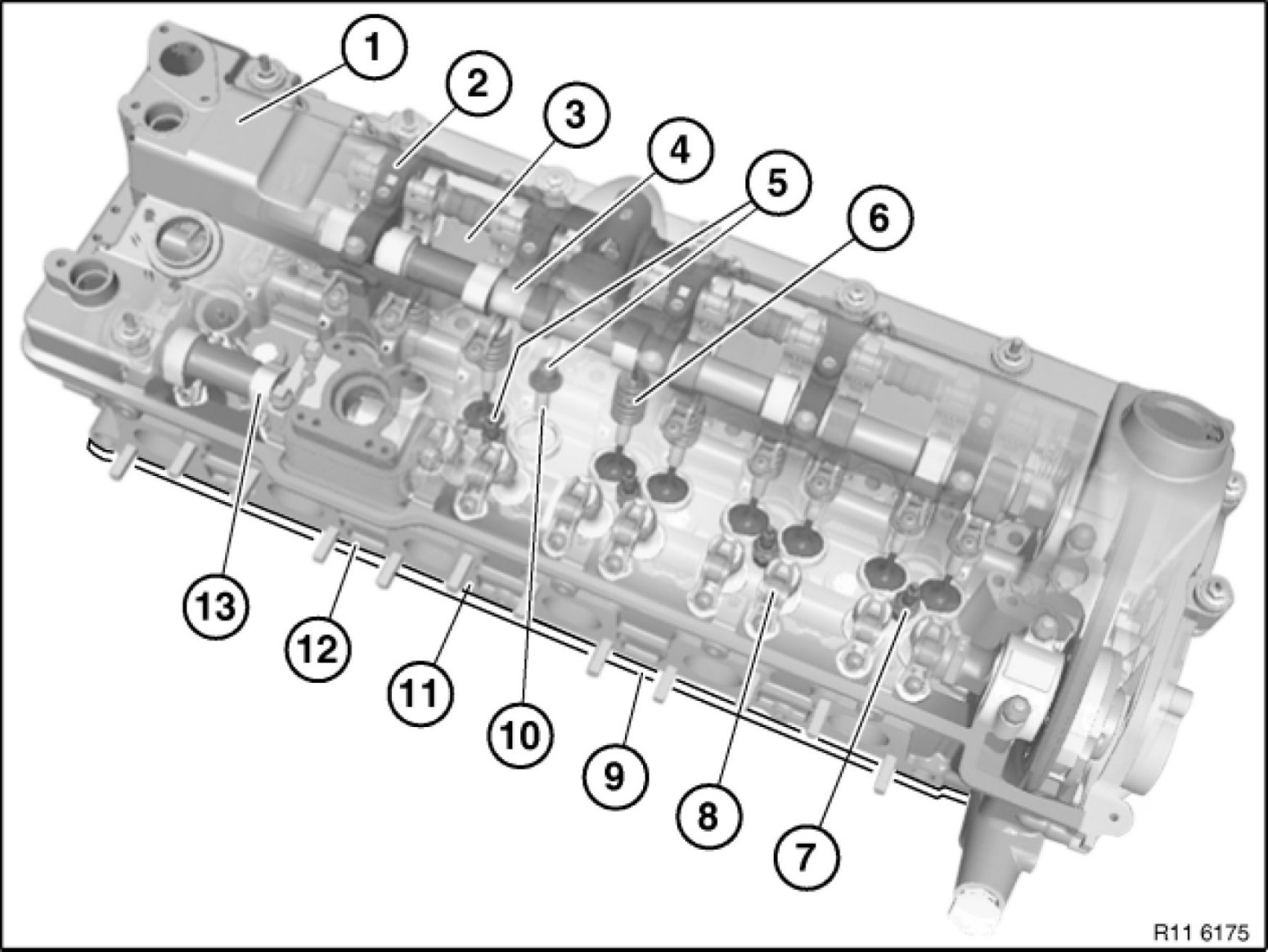 1
2
3
4
5
6
13
12
11
10
9
8
7
R11 6175