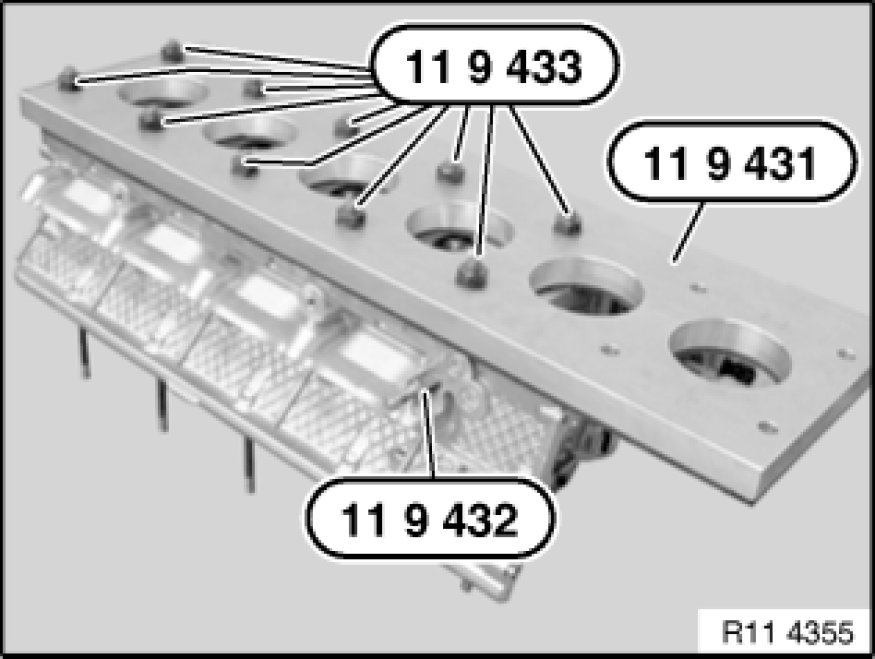 11 9 433

11 9 431

11 9 432

R11 4355