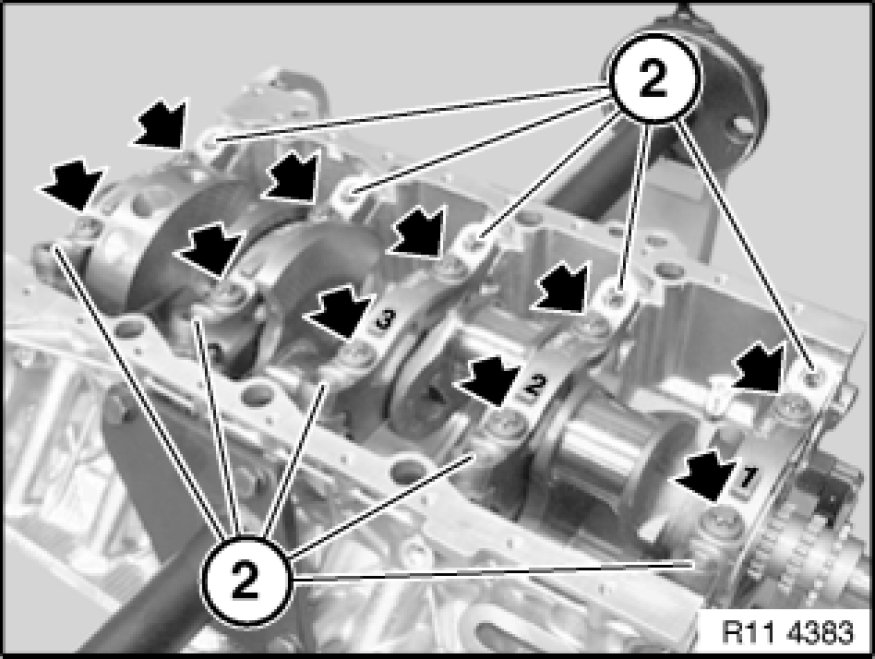 2

3

2

1

2

R11 4383