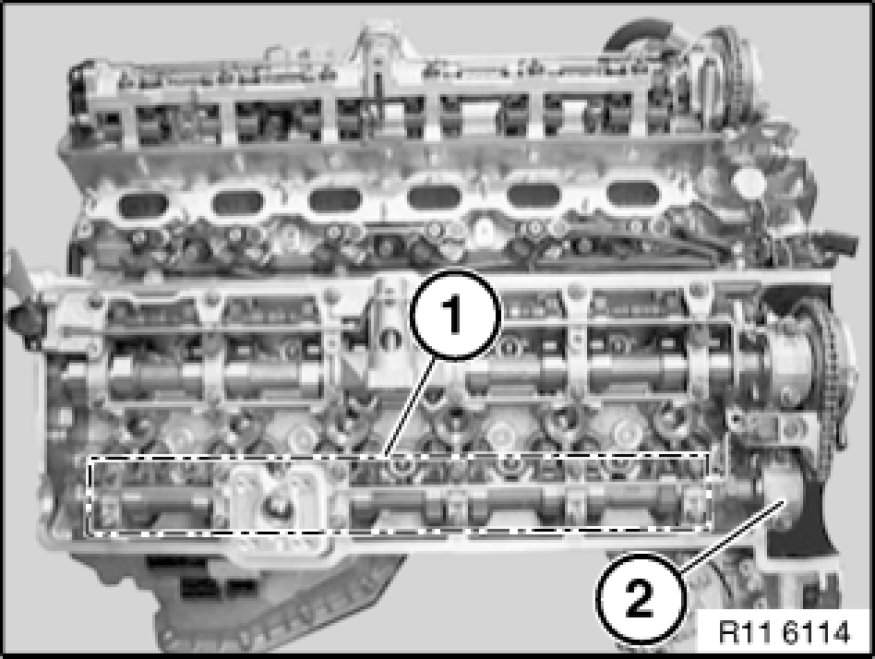 1

2

R11 6114