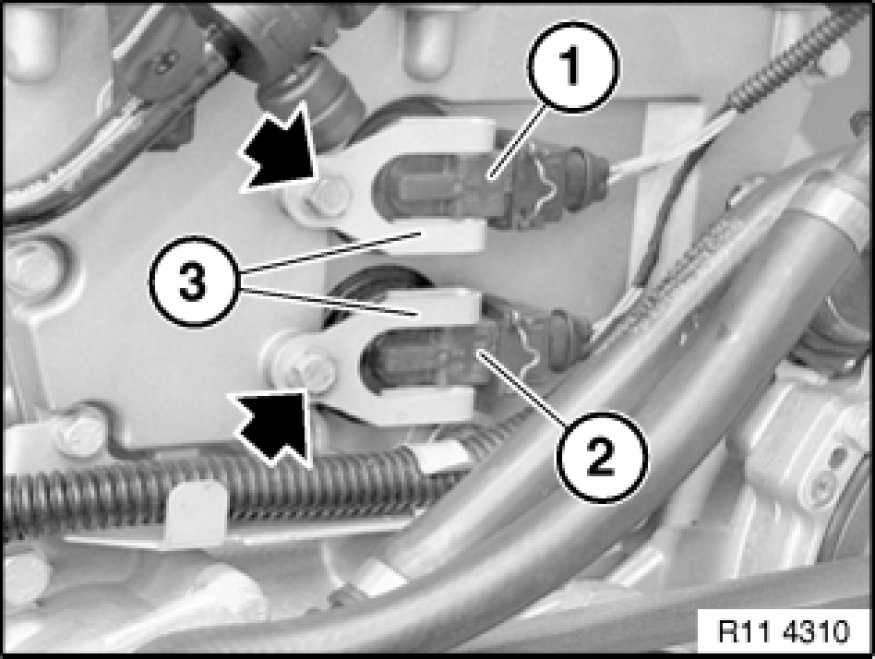 1
3
2
R11 4310