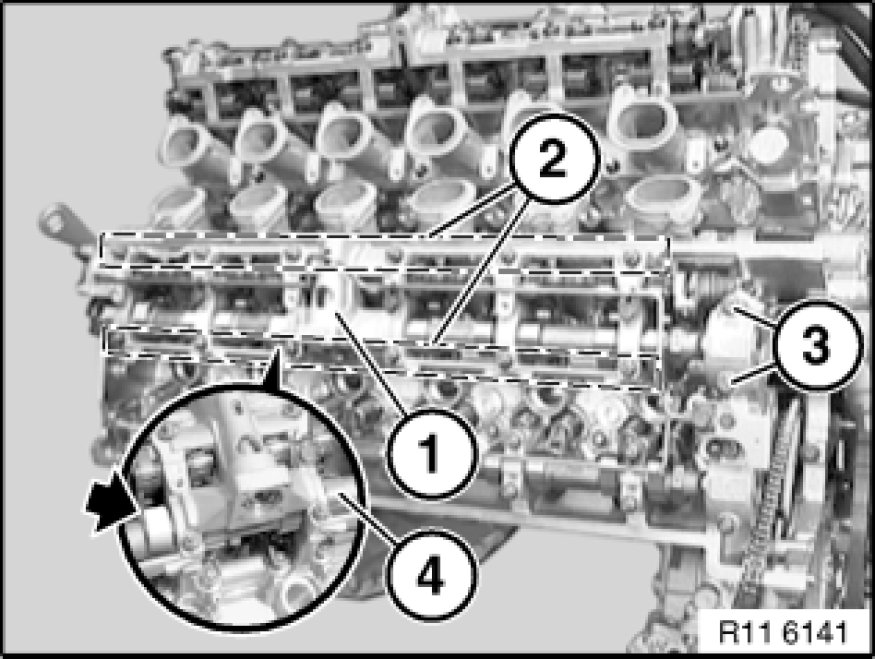 2
3
1
4
R11 6141