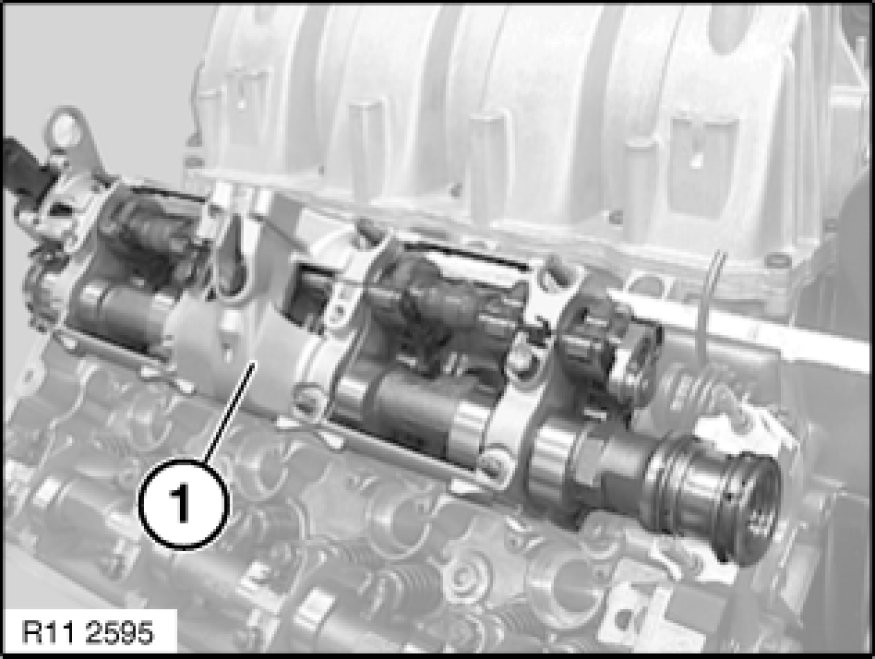 1

R11 2595