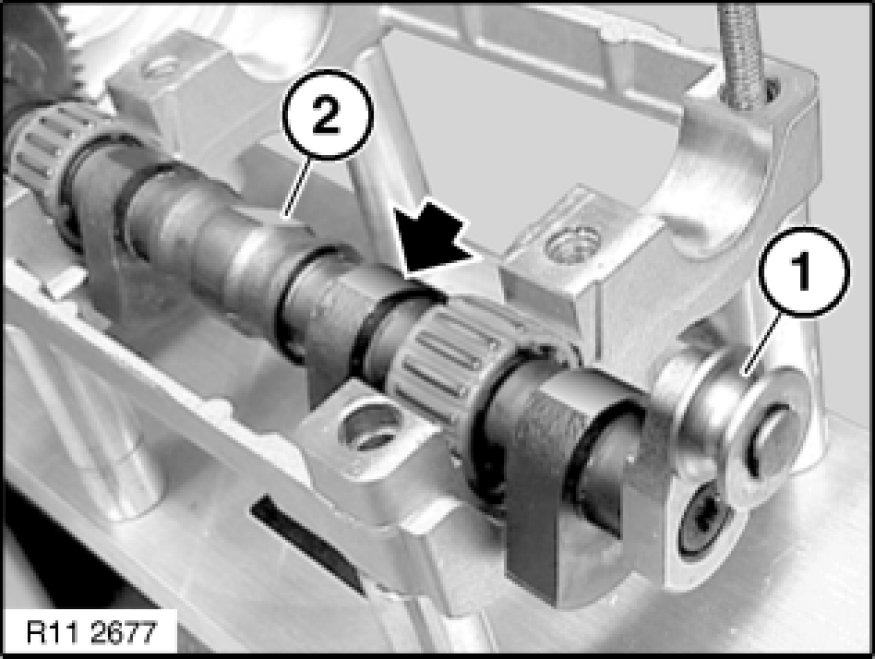 2
1
R11 2677