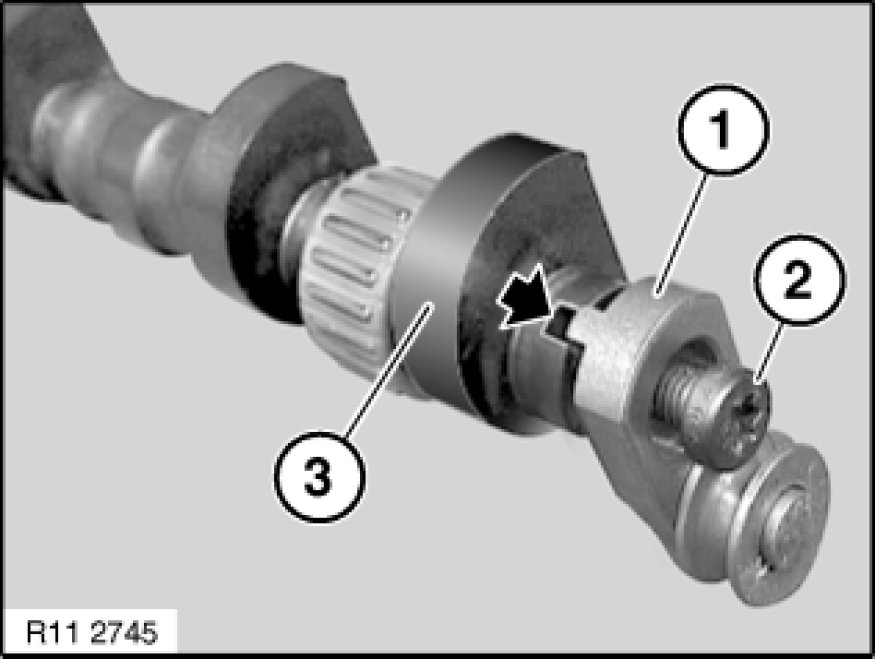 1
2
3
R11 2745