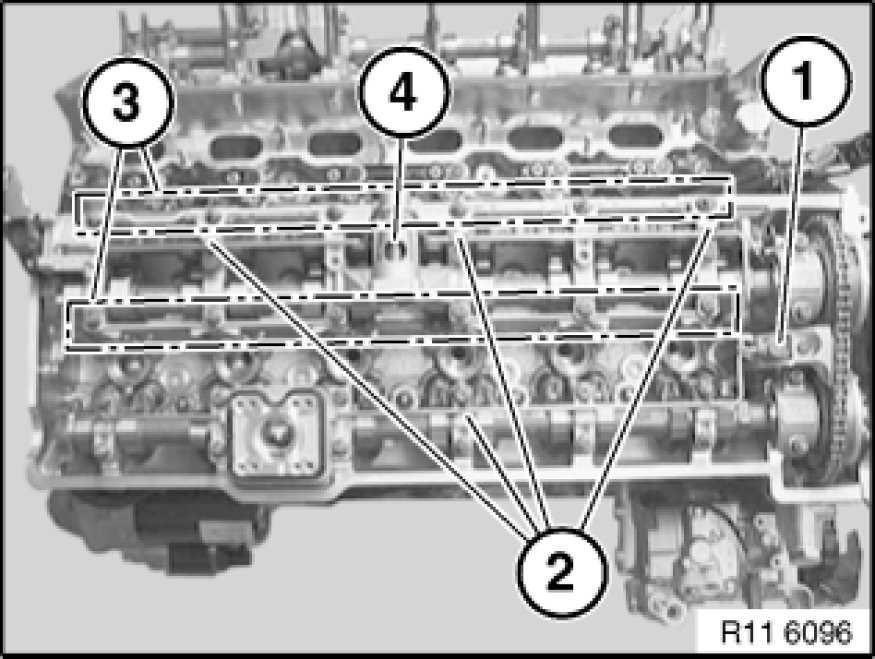 3
4
1
2
R11 6096