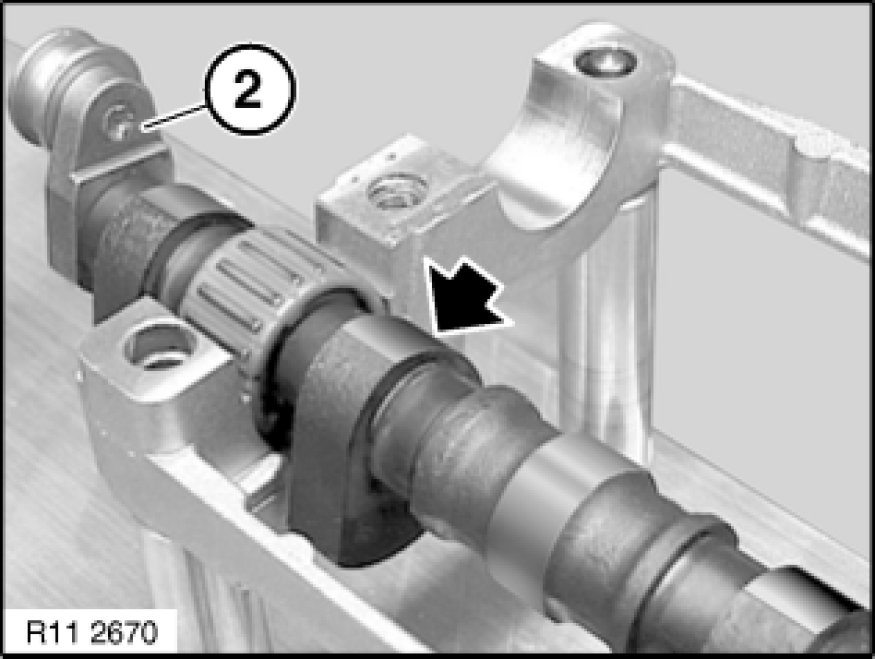 2

R11 2670