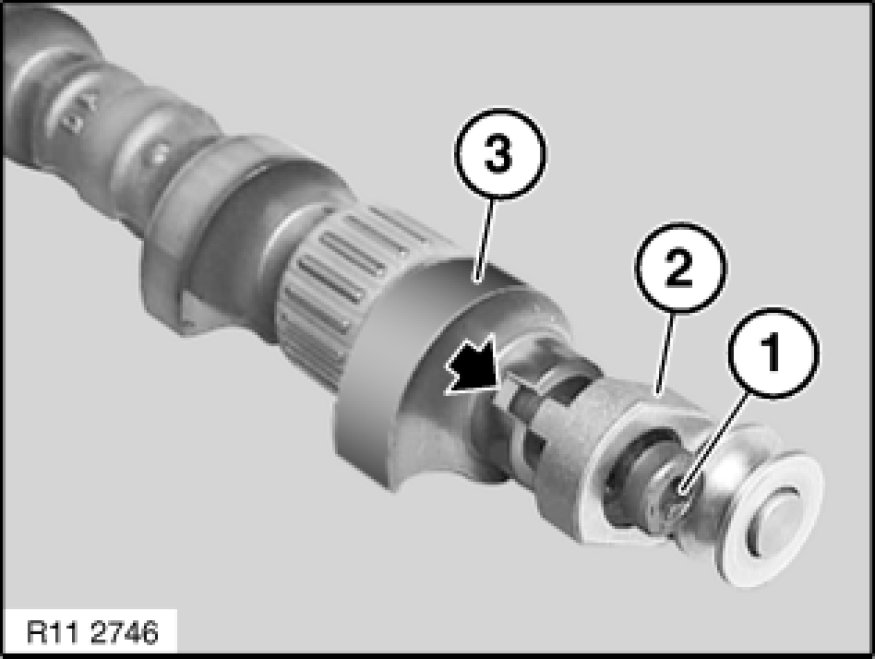 3
2
1
R11 2746