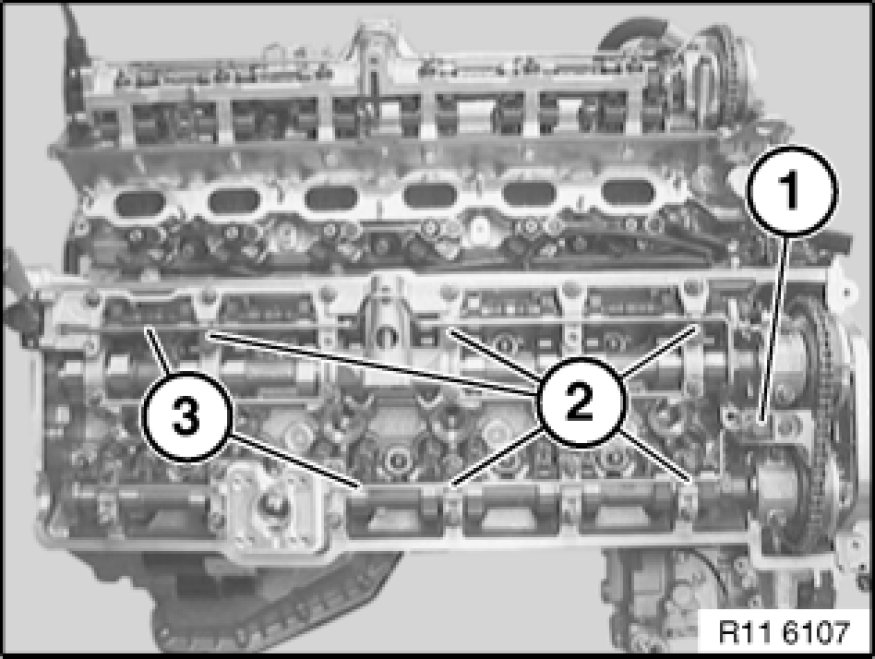 1

2

3

R11 6107