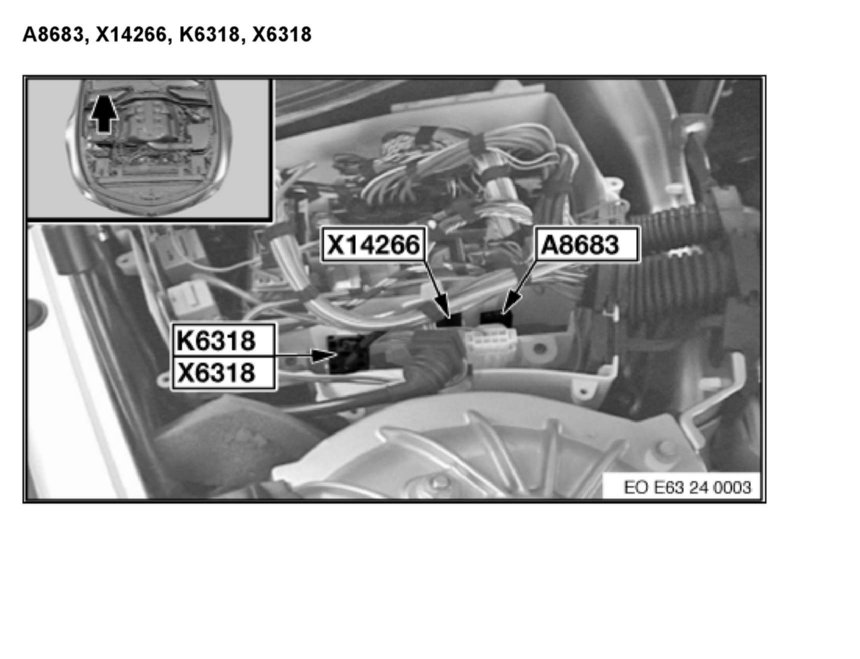 A8683, X14266, K6318, X6318

X14266

A8683

K6318

X6318

EO E63 24 0003