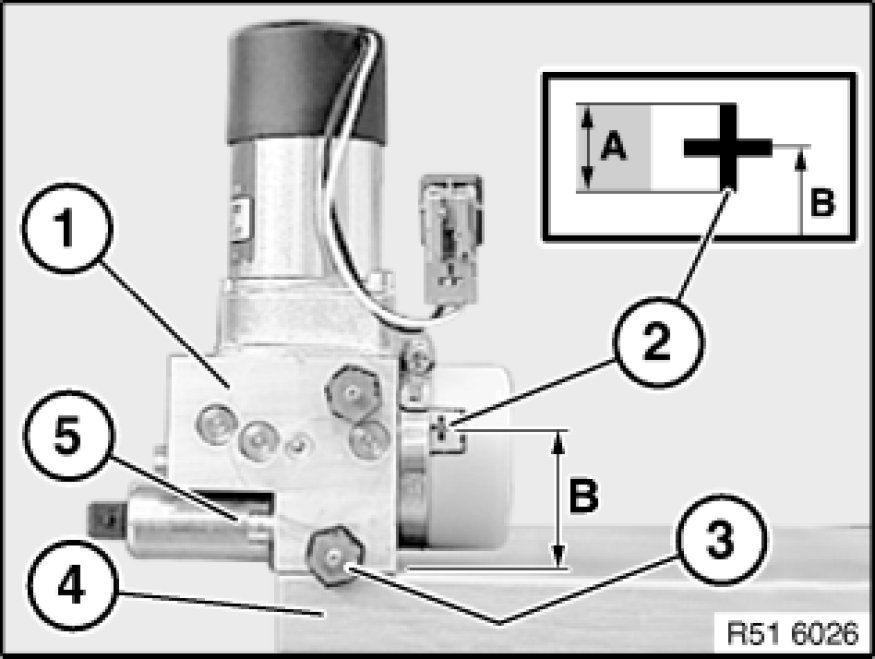 A
B
1
2
5
B
3
4
R51 6026