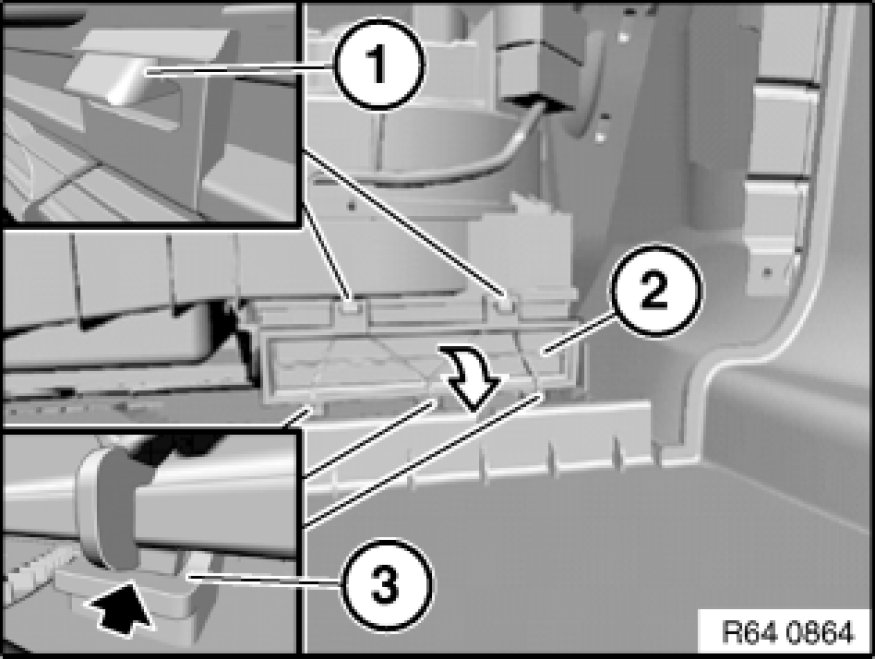 1
2
3
R64 0864