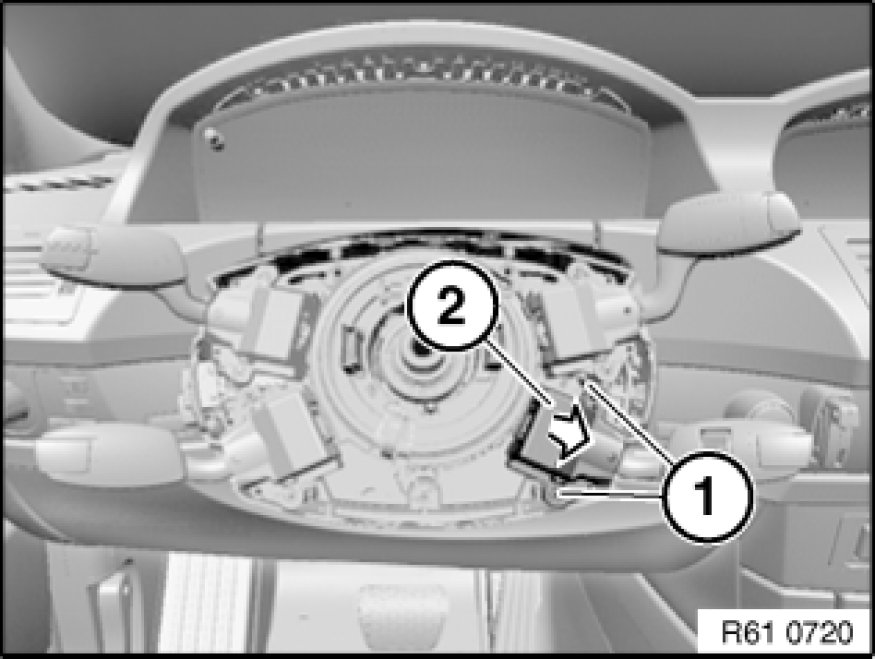 2
1
R61 0720