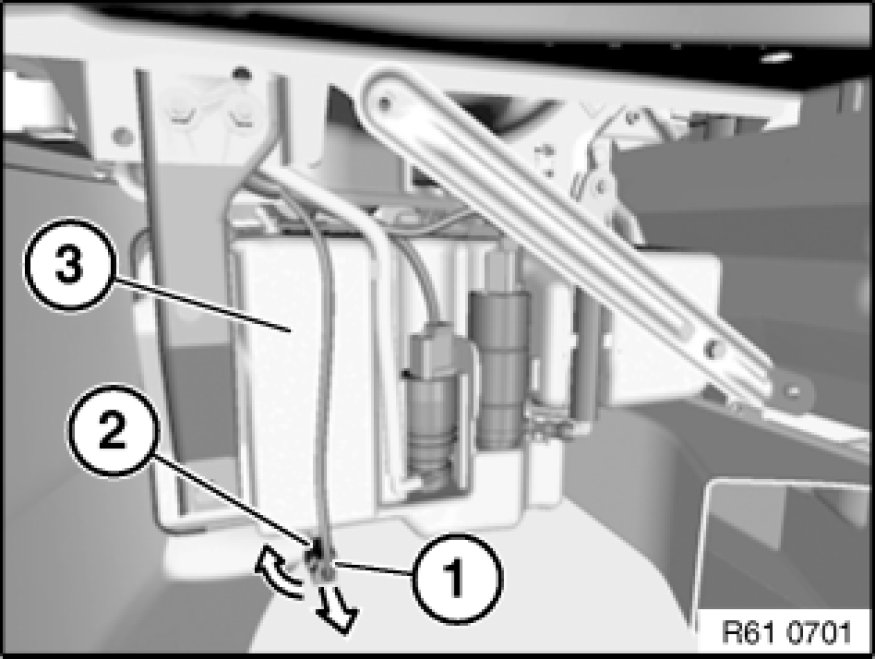 3
2
1
R61 0701