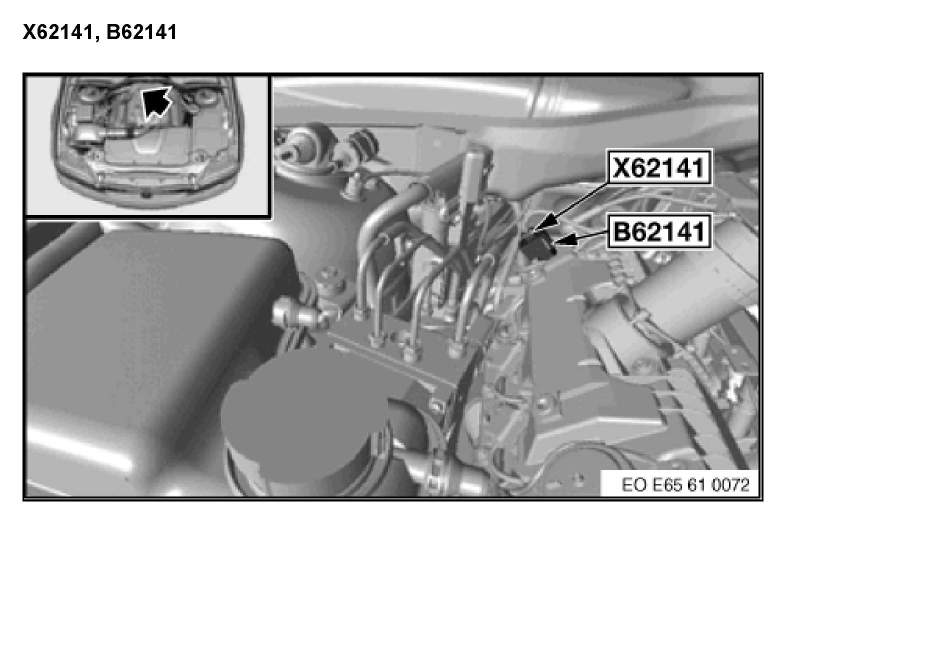 X62141, B62141

X62141

B62141

EO E65 61 0072