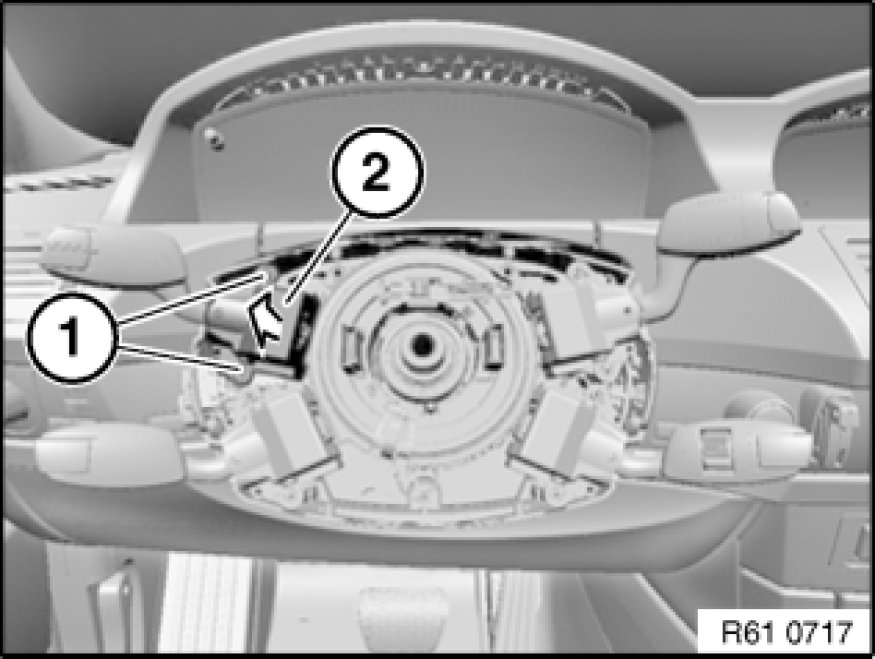 2
1
R61 0717