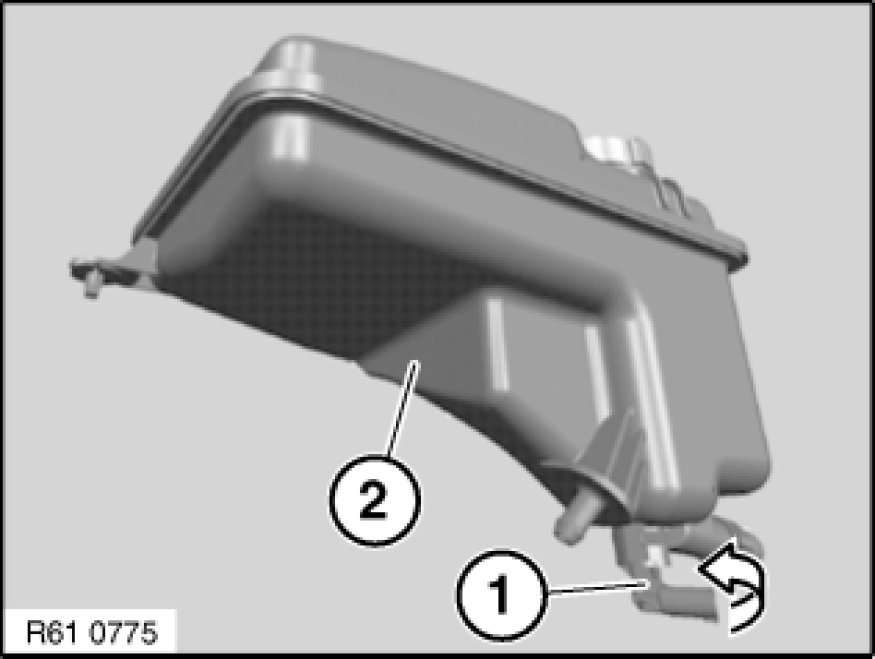 2

1

R61 0775