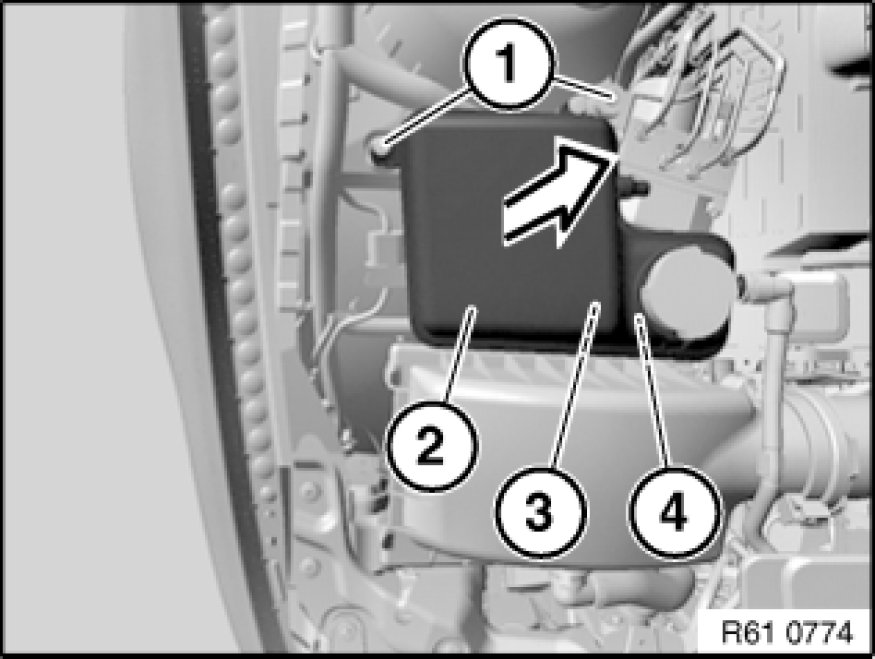 1
2
3
4
R61 0774