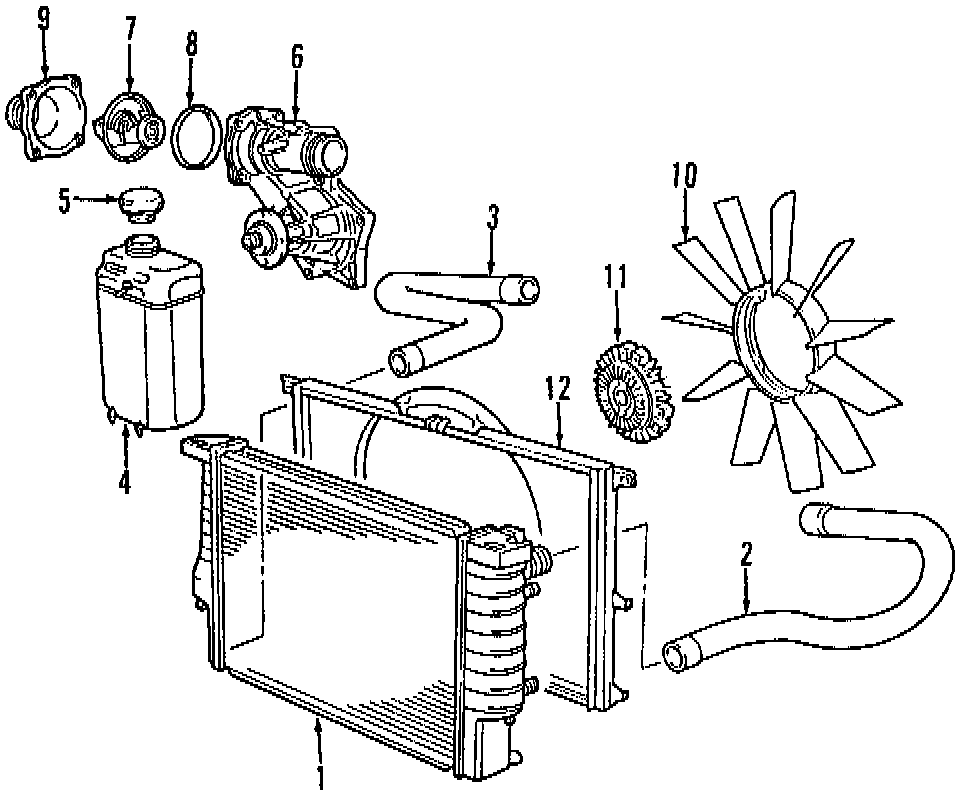 9
7
8
6
5
3
10
11
12
4
2
1