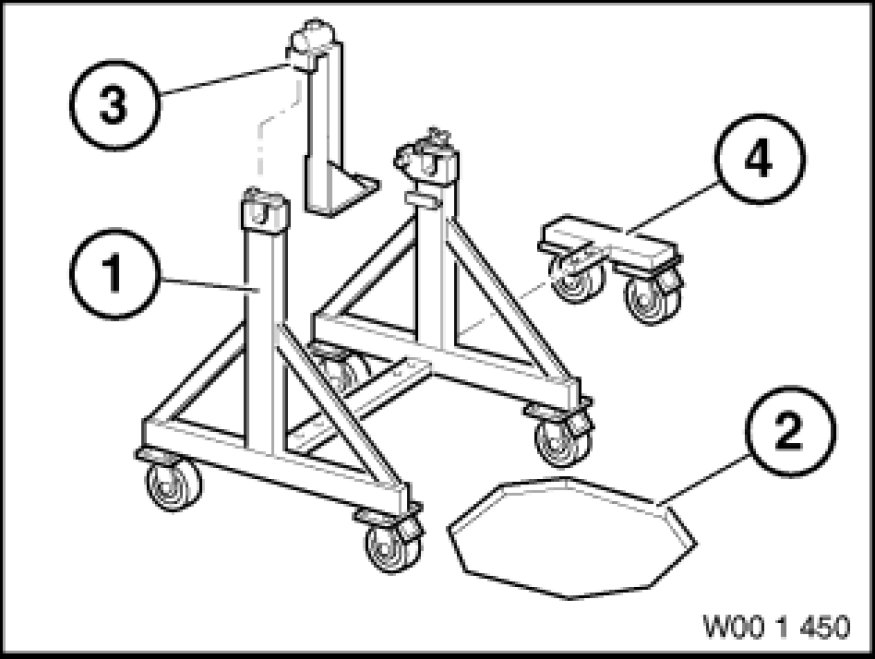 3
4
1
2
W00 1 450